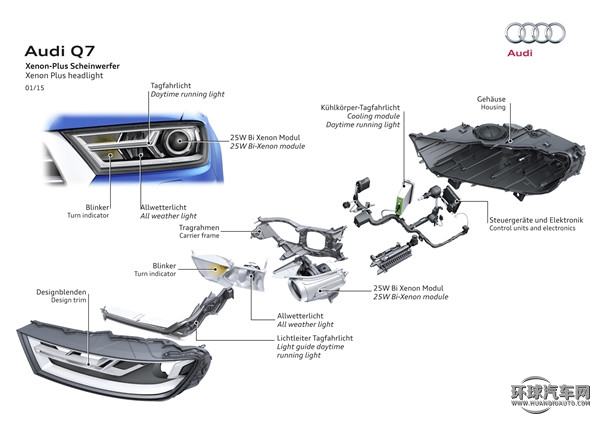 Audi Q7
Xenon-Plus Scheinwerfer
Xenon Plus headlight
01/15

Audi

Tagfahrlicht
Daytime running light

25W Bi Xenon Modul
25W Bi-Xenon module

Blinker
Turn indicator

Allwetterlicht
All weather light

Kühlkörper-Tagfahrlicht
Cooling module
Daytime running light

Gehäuse
Housing

Steuergeräte und Elektronik
Control units and electronics

Tragrahmen
Carrier frame

Blinker
Turn indicator

Designblenden
Design trim

25W Bi Xenon Modul
25W Bi-Xenon module

Allwetterlicht
All weather light

Lichtleiter Tagfahrlicht
Light guide daytime running light

环球汽车网
WWW.HUANQIUAUTO.COM