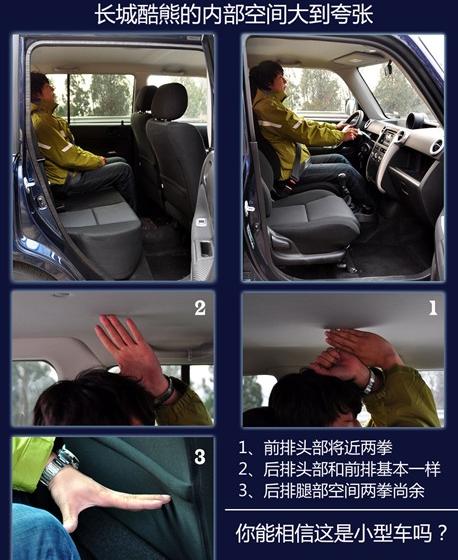 长城酷熊的内部空间大到夸张

2

1

3

1、前排头部将近两拳
2、后排头部和前排基本一样
3、后排腿部空间两拳尚余

你能相信这是小型车吗？